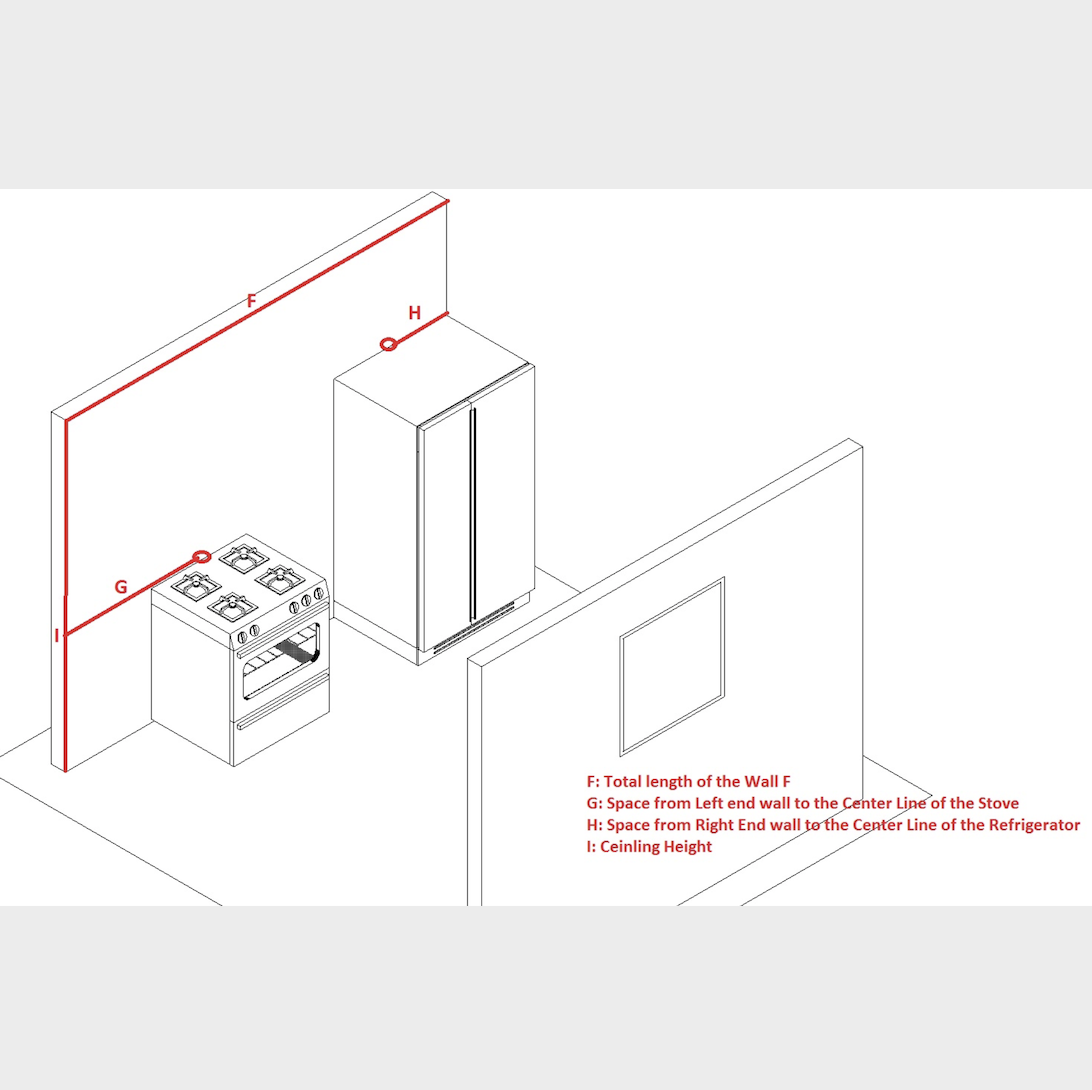 F

H

G

I

F: Total length of the Wall F
G: Space from Left end wall to the Center Line of the Stove
H: Space from Right End wall to the Center Line of the Refrigerator
I: Ceinling Height